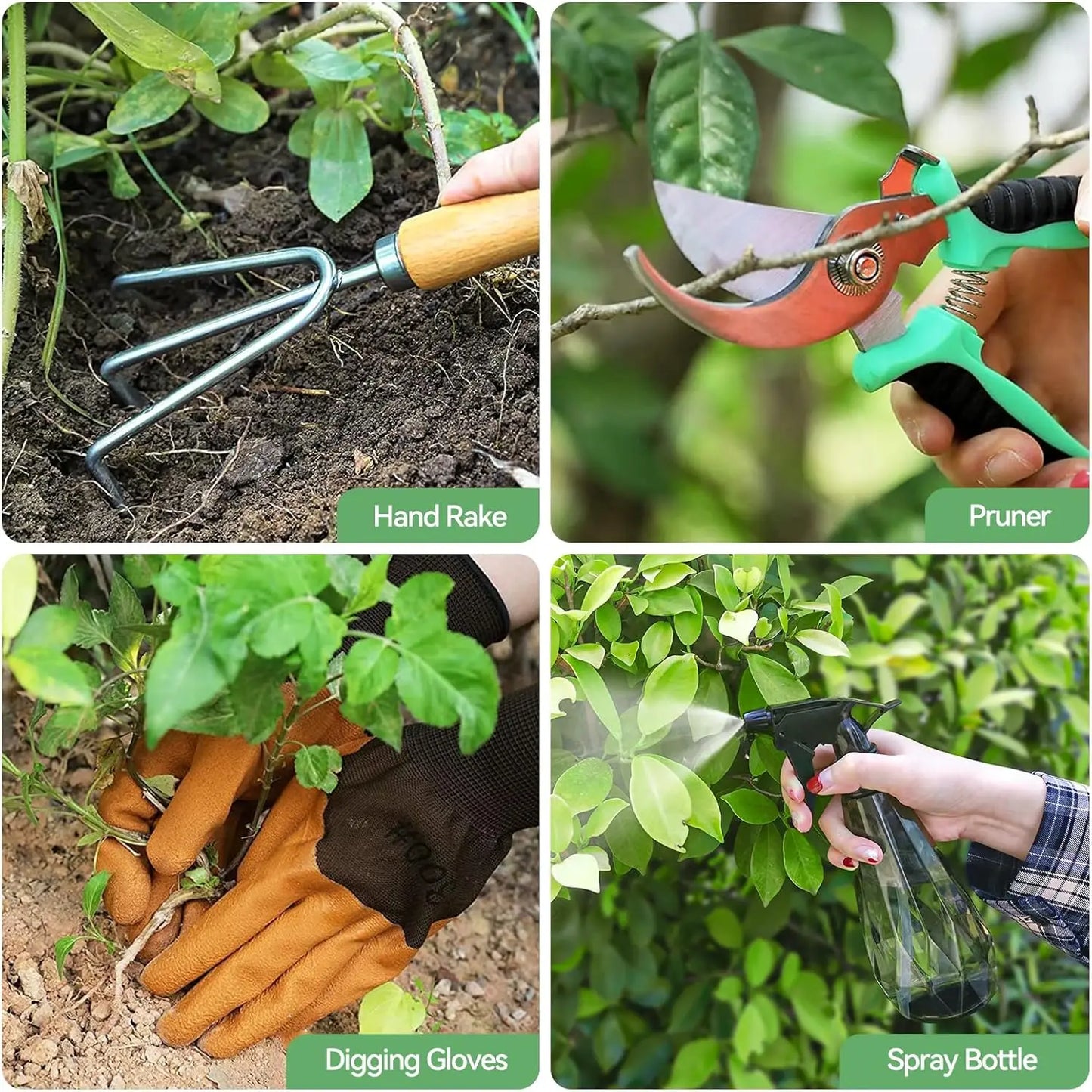 Hand Rake

Pruner

Digging Gloves

Spray Bottle