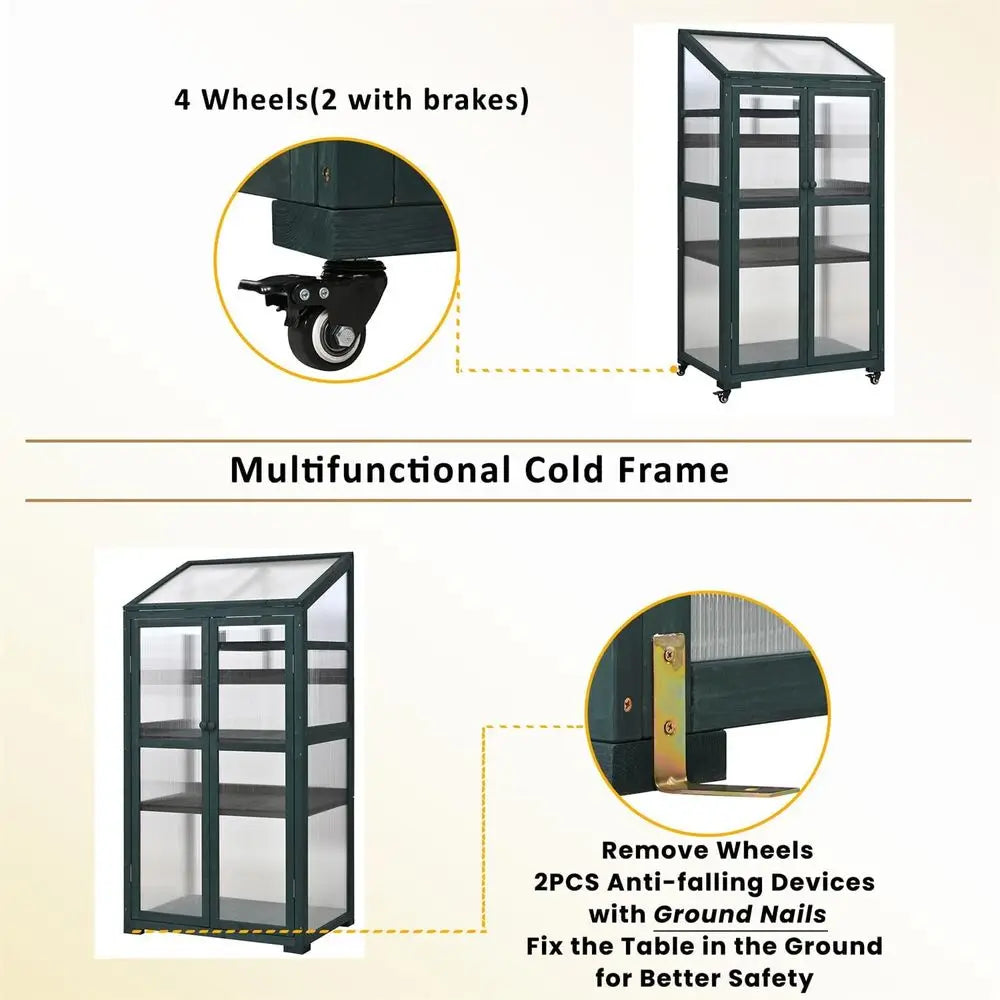 4 Wheels(2 with brakes)

Multifunctional Cold Frame

Remove Wheels
2PCS Anti-falling Devices with Ground Nails
Fix the Table in the Ground for Better Safety