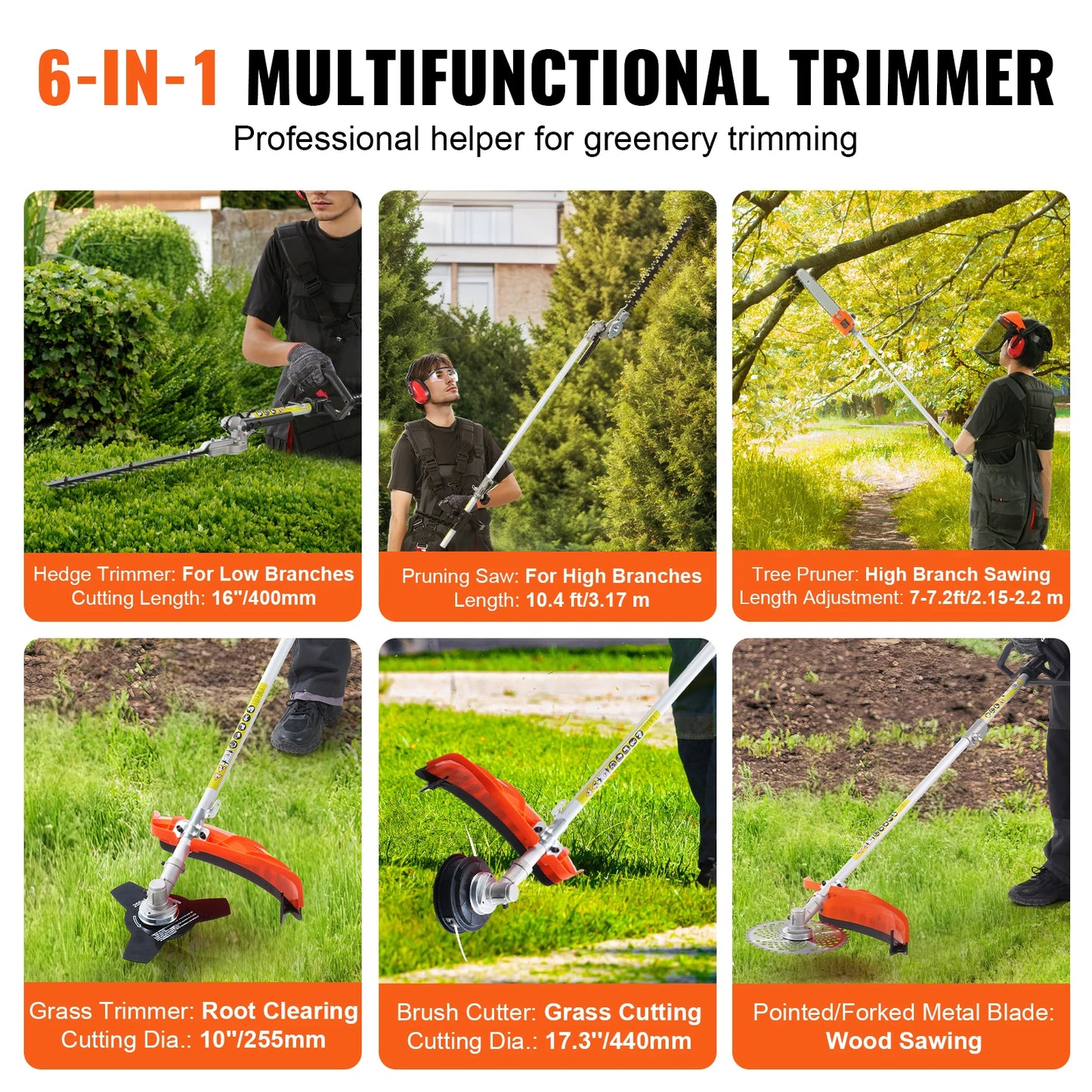 6-IN-1 MULTIFUNCTIONAL TRIMMER

Professional helper for greenery trimming

Hedge Trimmer: For Low Branches
Cutting Length: 16"/400mm

Pruning Saw: For High Branches
Length: 10.4 ft/3.17 m

Tree Pruner: High Branch Sawing
Length Adjustment: 7-7.2ft/2.15-2.2 m

Grass Trimmer: Root Clearing
Cutting Dia.: 10"/255mm

Brush Cutter: Grass Cutting
Cutting Dia.: 17.3"/440mm

Pointed/Forked Metal Blade:
Wood Sawing