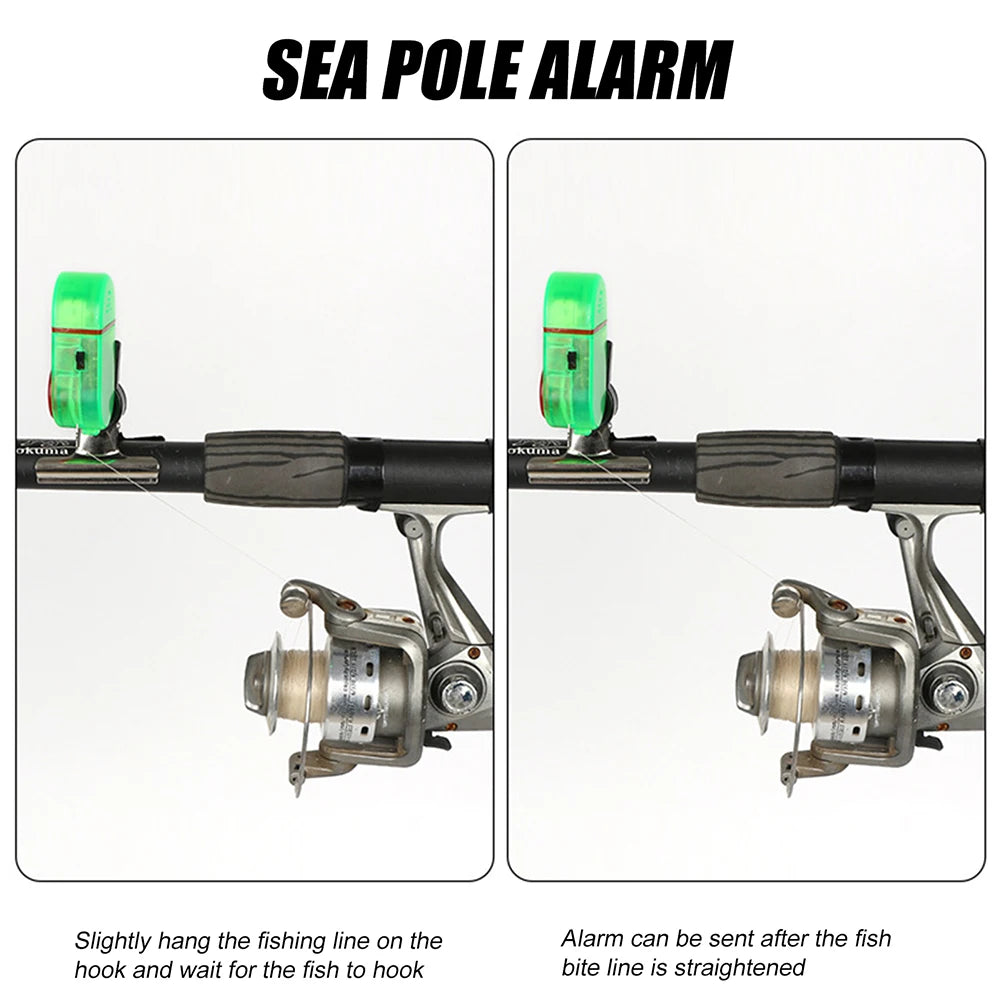 SEA POLE ALARM

okuma

okuma

Slightly hang the fishing line on the hook and wait for the fish to hook

Alarm can be sent after the fish bite line is straightened