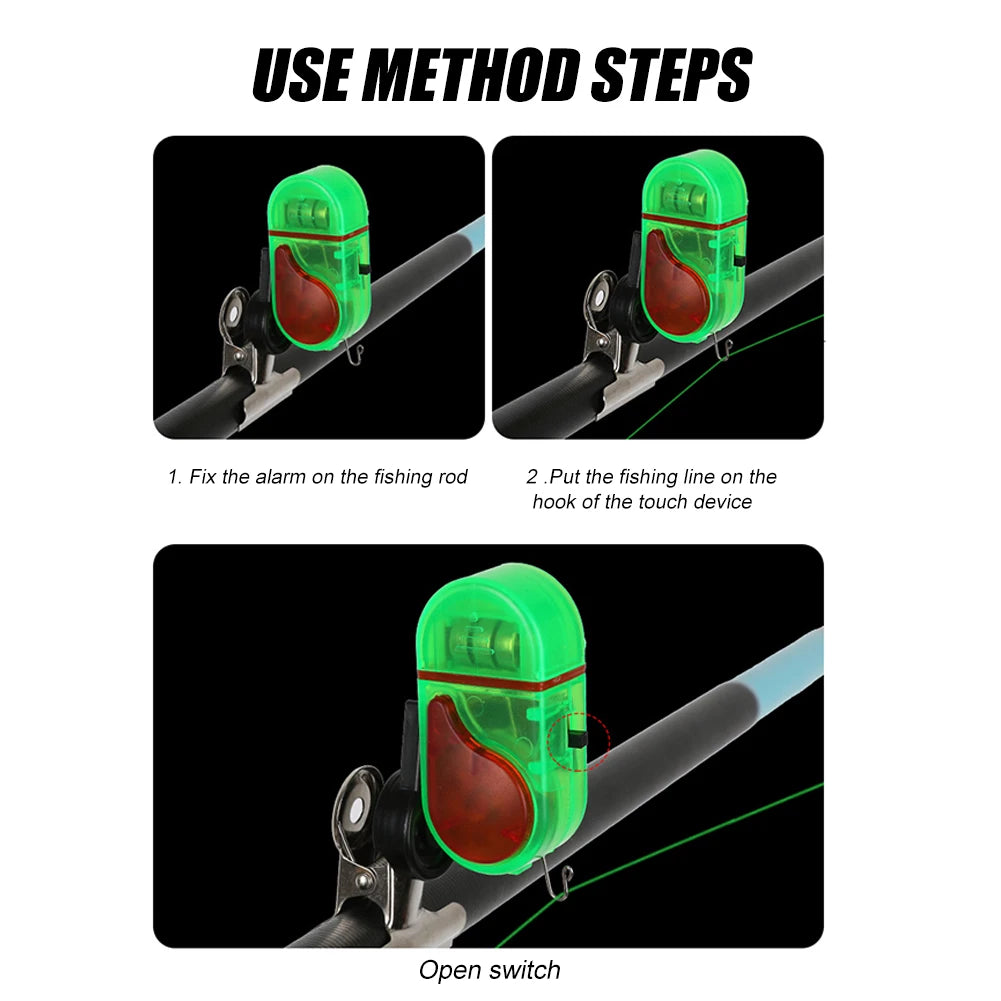 USE METHOD STEPS

1. Fix the alarm on the fishing rod

2 .Put the fishing line on the hook of the touch device

Open switch